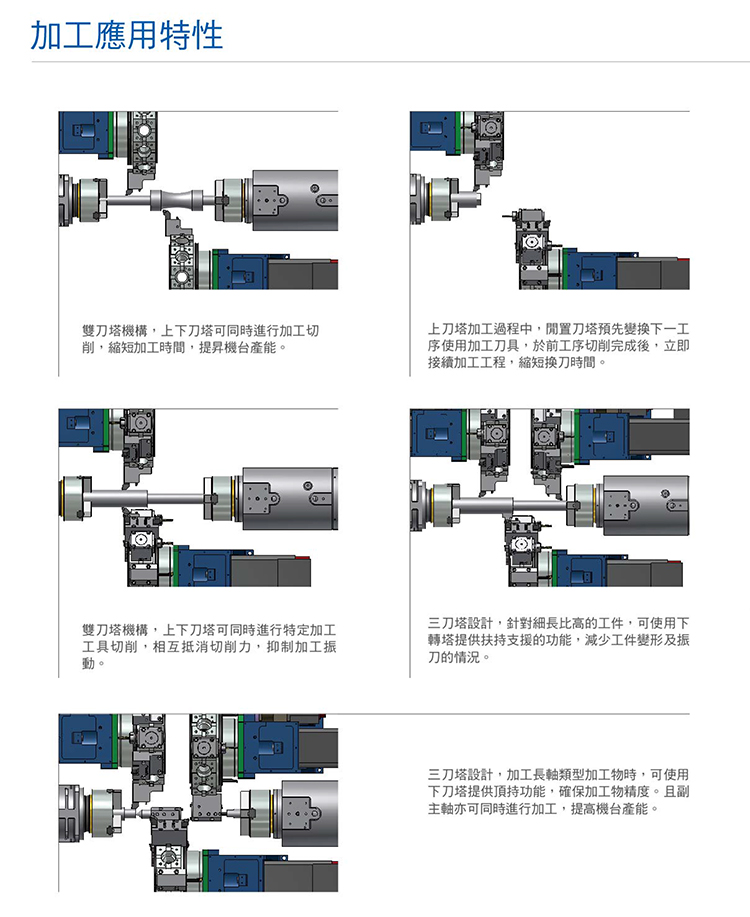 加工應用特性

雙刀塔機構，上下刀塔可同時進行加工切削，縮短加工時間，提昇機台產能。

上刀塔加工過程中，閒置刀塔預先變換下一工序使用加工刀具，於前工序切削完成後，立即接續加工工程，縮短換刀時間。

雙刀塔機構，上下刀塔可同時進行特定加工工具切削，相互抵消切削力，抑制加工振動。

三刀塔設計，針對細長比高的工件，可使用下轉塔提供扶持支援的功能，減少工件變形及振刀的情況。

三刀塔設計，加工長軸類型加工物時，可使用下刀塔提供頂持功能，確保加工物精度。且副主軸亦可同時進行加工，提高機台產能。